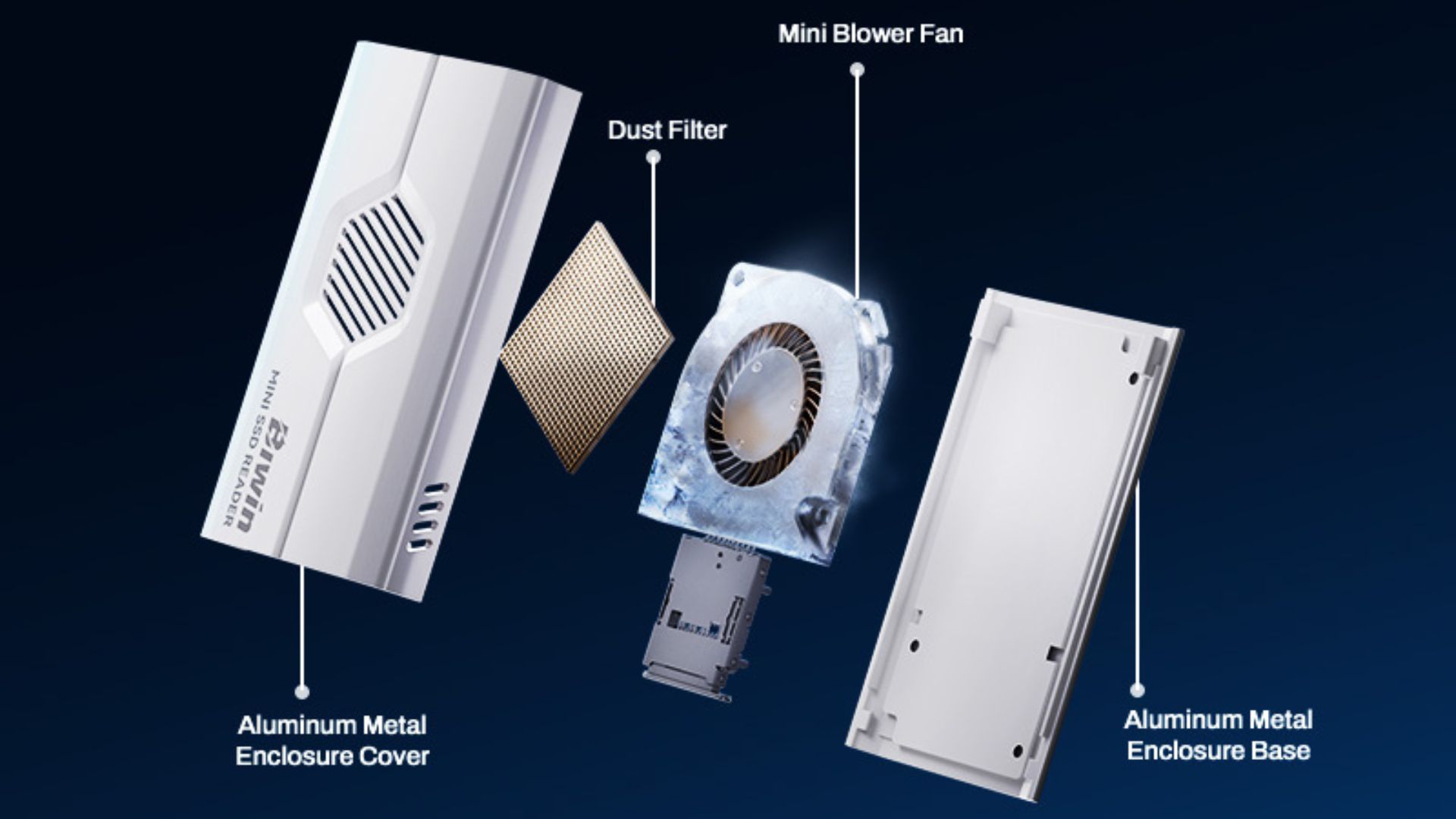 Mini Blower Fan

Dust Filter

Biwin
MINI SSD READER

Aluminum Metal Enclosure Cover

Aluminum Metal Enclosure Base