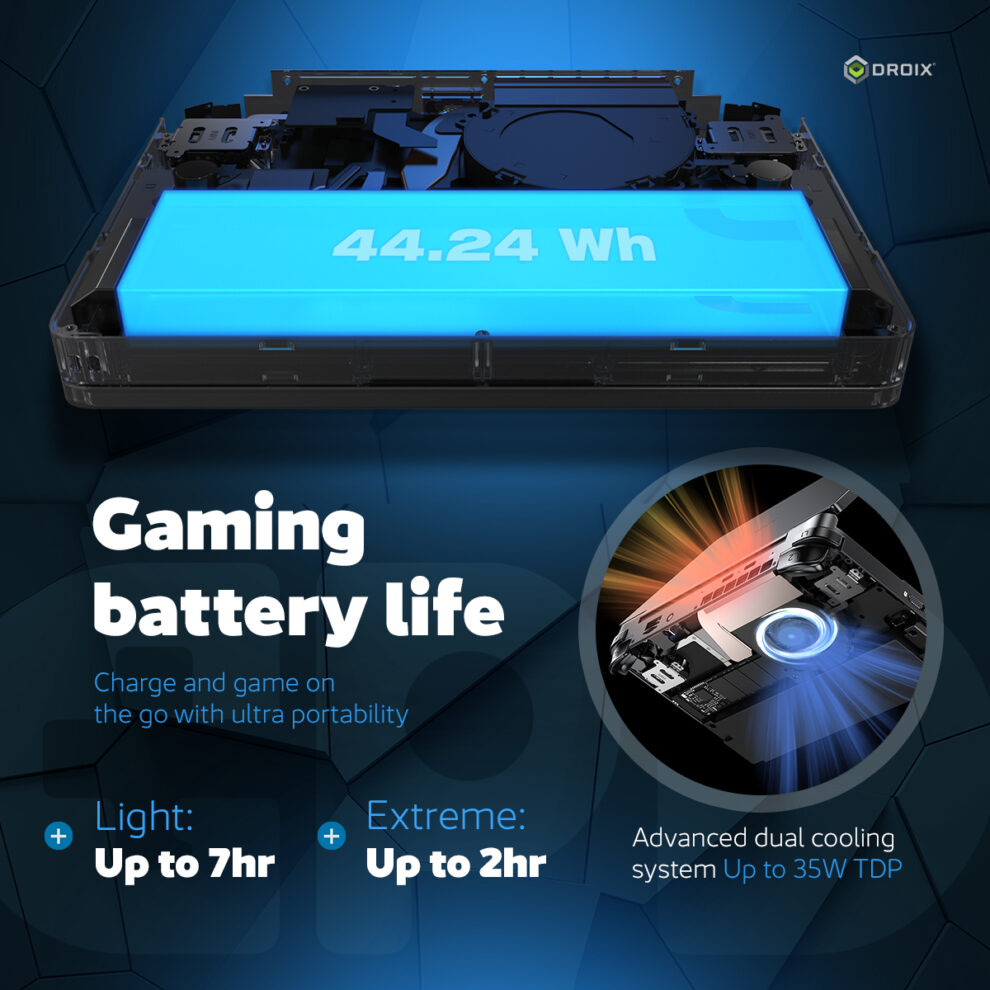 DROIX

44.24 Wh

Gaming battery life

Charge and game on the go with ultra portability

+ Light:
Up to 7hr

+ Extreme:
Up to 2hr

Advanced dual cooling system Up to 35W TDP